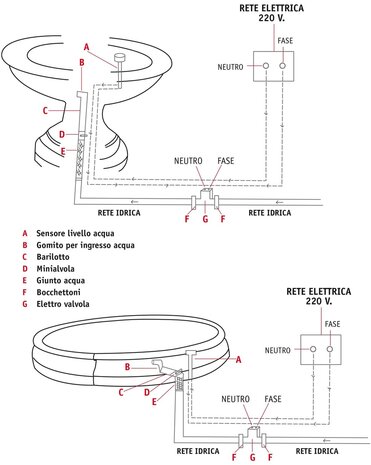 RETE ELETTRICA
220 V.

FASE

NEUTRO

A

B

C

D

E

NEUTRO FASE

RETE IDRICA

F G F

RETE IDRICA

A Sensore livello acqua
B Gomito per ingresso acqua
C Barilotto
D Minialvola
E Giunto acqua
F Bocchettoni
G Elettro valvola

RETE ELETTRICA
220 V.

FASE

NEUTRO

A

B

C

D

E

NEUTRO FASE

RETE IDRICA

F G F

RETE IDRICA